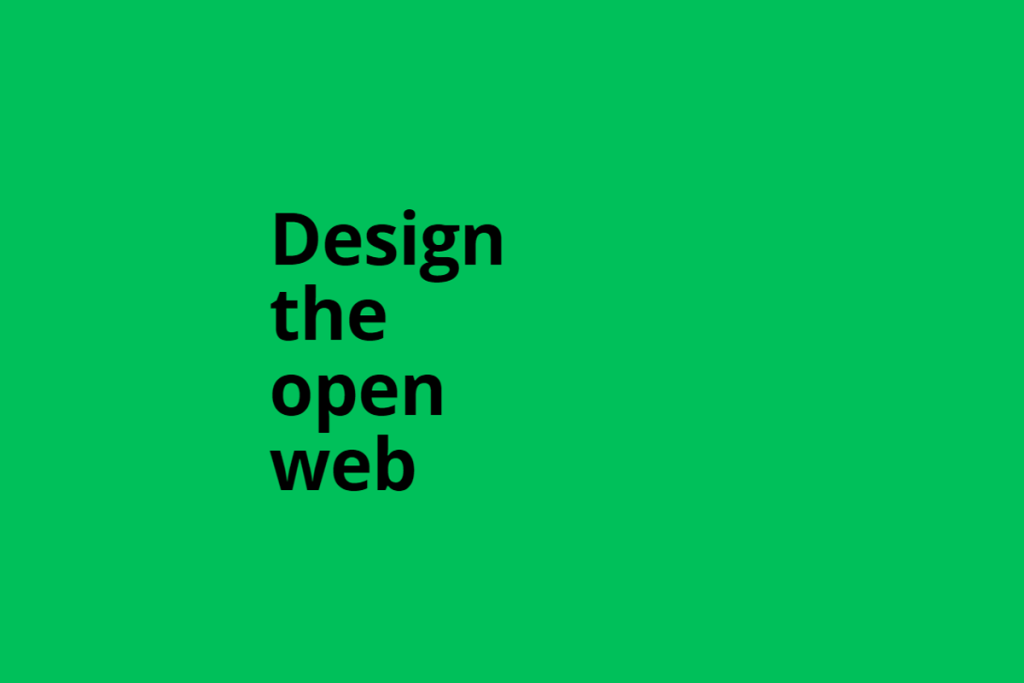 Design the open web